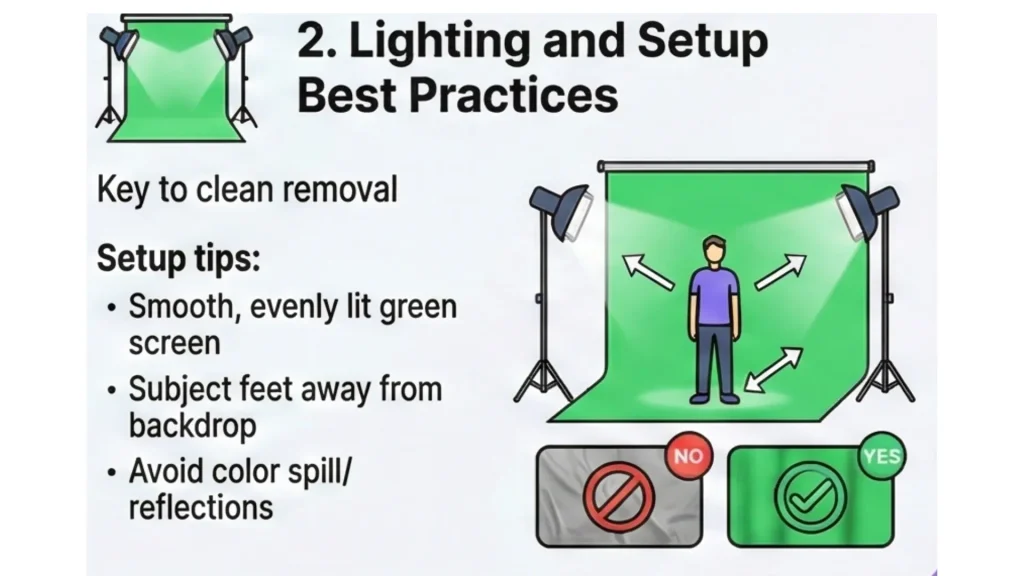 2. Lighting and Setup Best Practices

Key to clean removal

Setup tips:

• Smooth, evenly lit green screen
• Subject feet away from backdrop
• Avoid color spill/ reflections

NO

YES